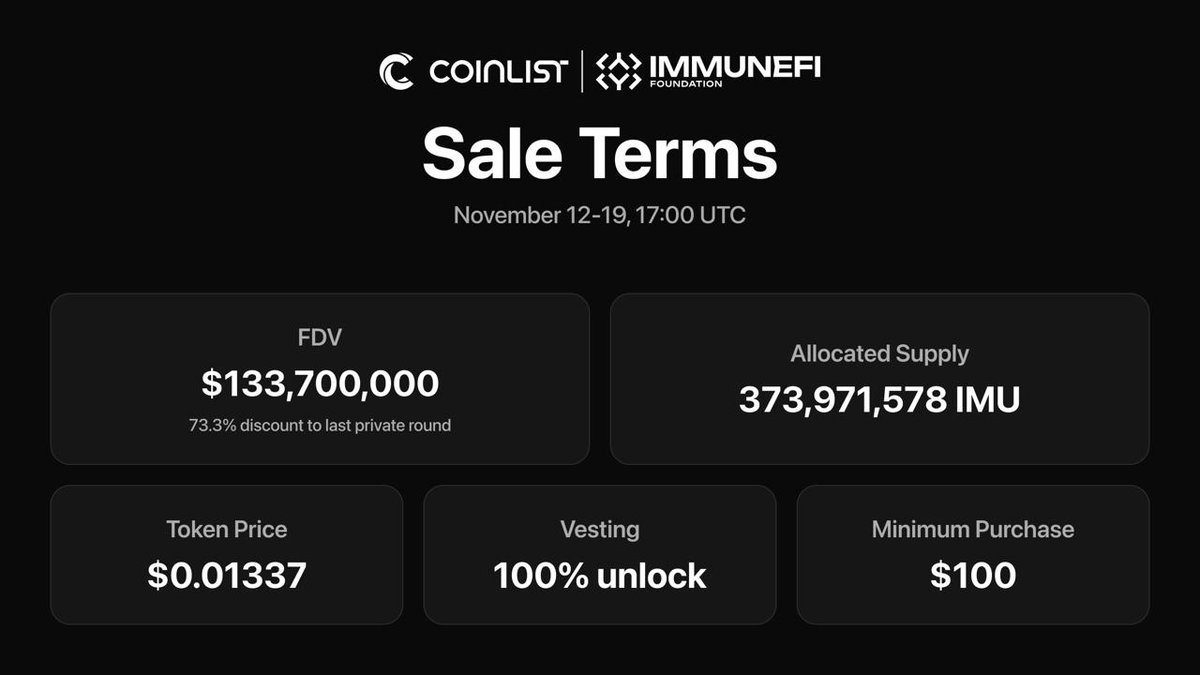 COINLIST | IMMUNEFI FOUNDATION

Sale Terms

November 12-19, 17:00 UTC

FDV
$133,700,000
73.3% discount to last private round

Allocated Supply
373,971,578 IMU

Token Price
$0.01337

Vesting
100% unlock

Minimum Purchase
$100